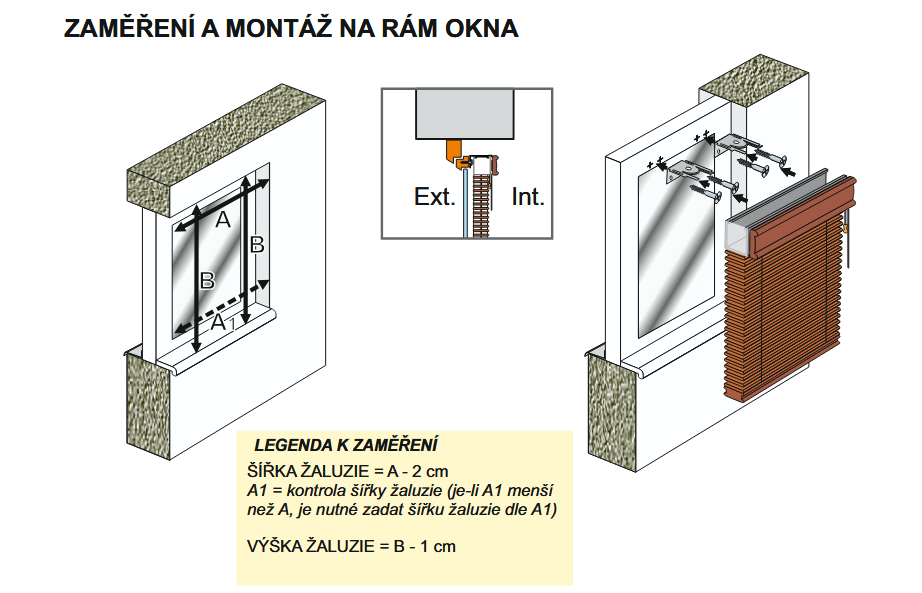 ZAMĚŘENÍ A MONTÁŽ NA RÁM OKNA

A

B

B

A1

Ext.

Int.

LEGENDA K ZAMĚŘENÍ

ŠÍŘKA ŽALUZIE = A - 2 cm
A1 = kontrola šířky žaluzie (je-li A1 menší než A, je nutné zadat šířku žaluzie dle A1)

VÝŠKA ŽALUZIE = B - 1 cm